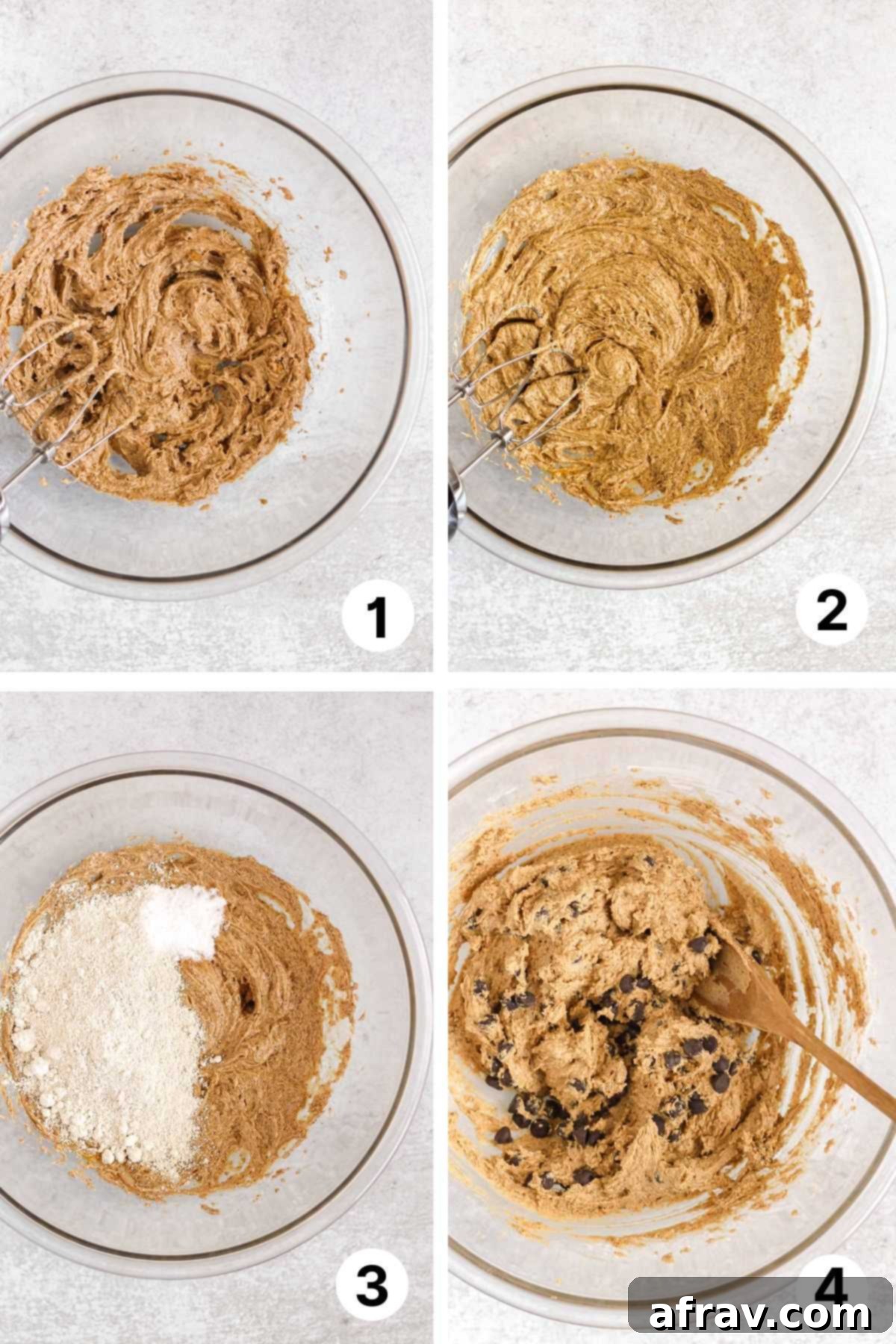 1

2

3

4

afrav.com