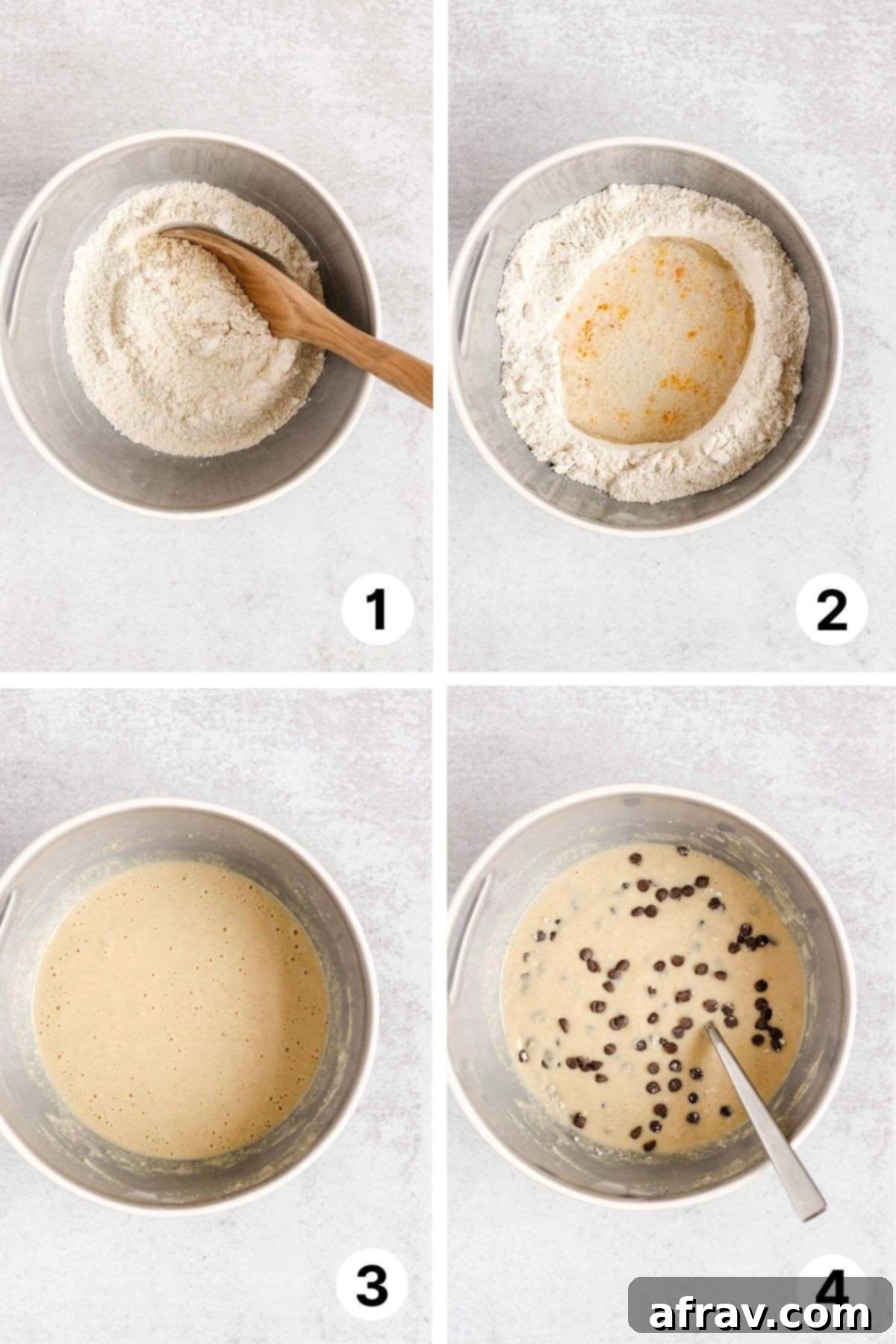 1

2

3

4

afrav.com