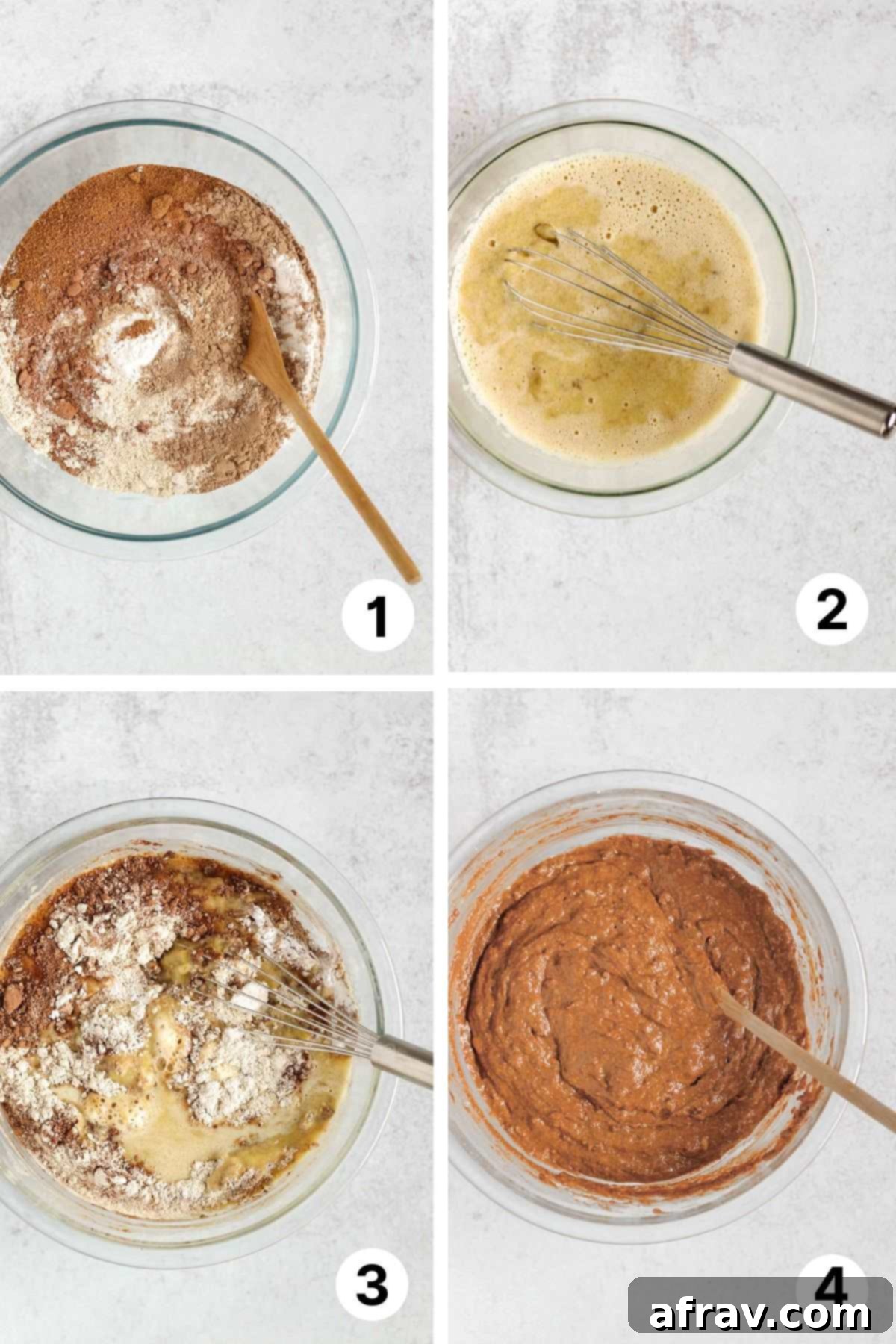 1

2

3

4

afrav.com