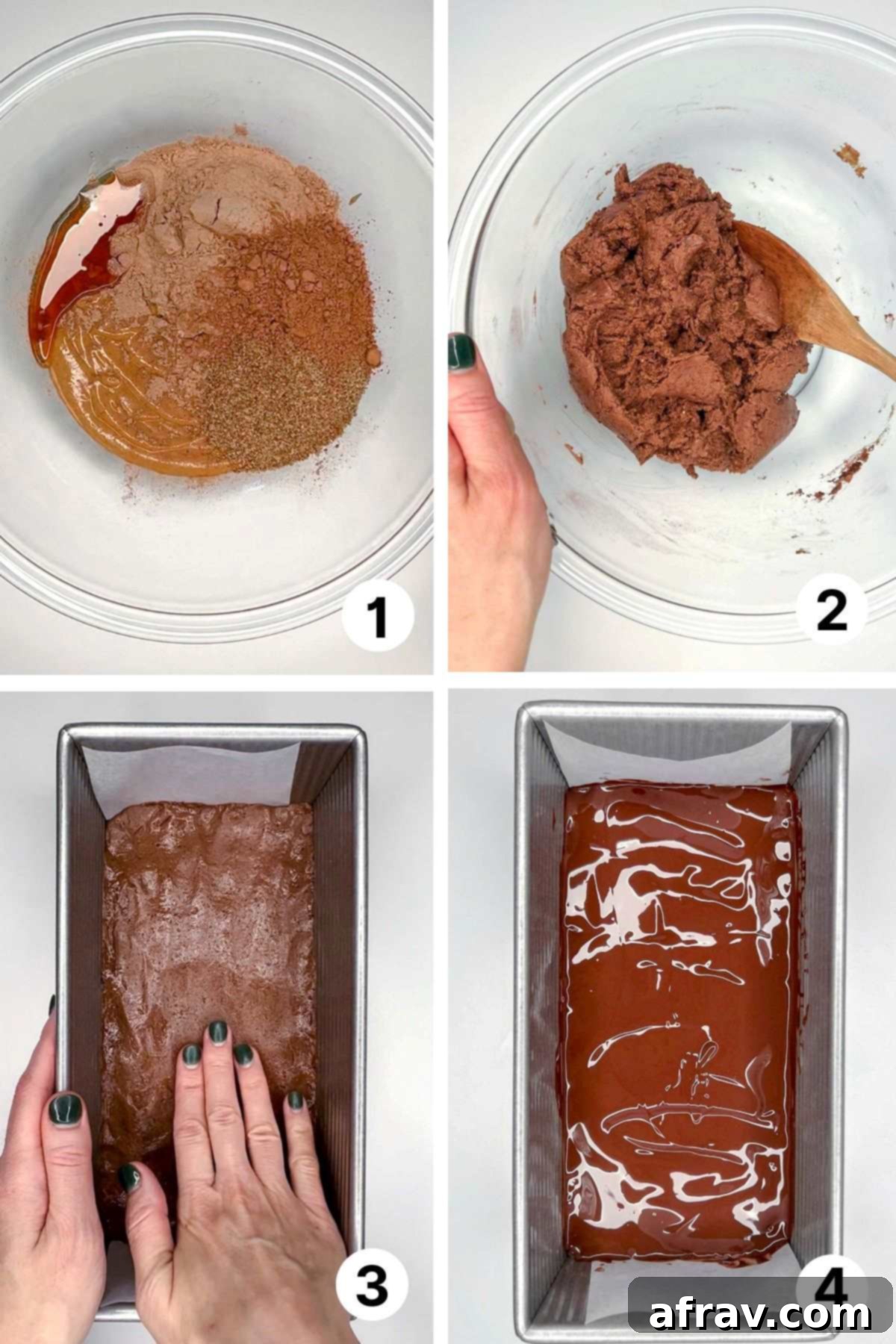 1

2

3

4

afrav.com