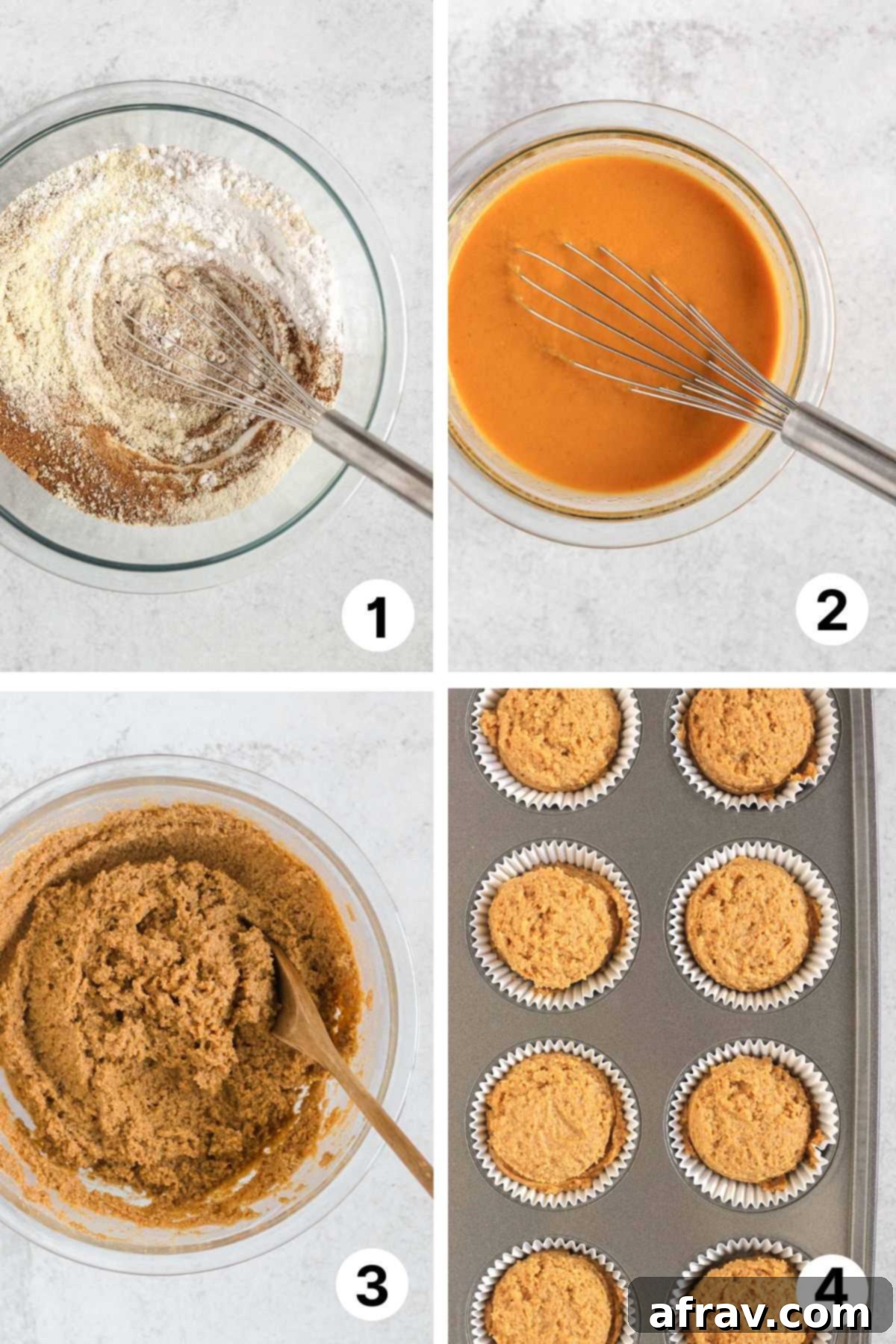 1

2

3

4

afrav.com